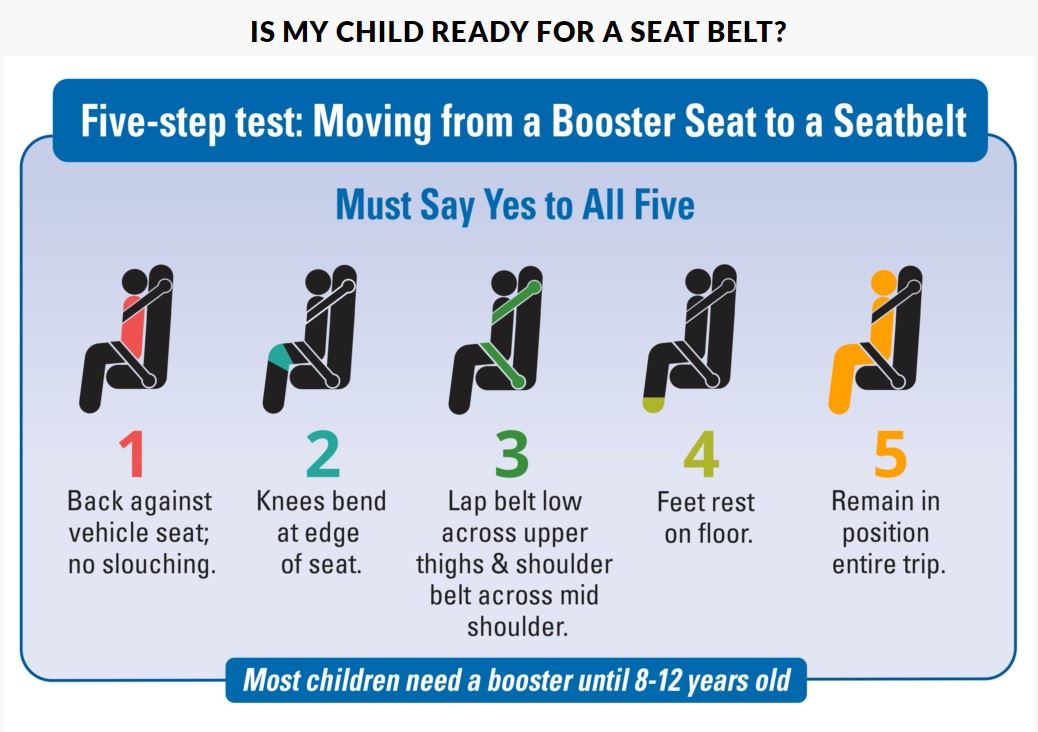 IS MY CHILD READY FOR A SEAT BELT?

Five-step test: Moving from a Booster Seat to a Seatbelt

Must Say Yes to All Five

1
Back against vehicle seat; no slouching.

2
Knees bend at edge of seat.

3
Lap belt low across upper thighs & shoulder belt across mid shoulder.

4
Feet rest on floor.

5
Remain in position entire trip.

Most children need a booster until 8-12 years old